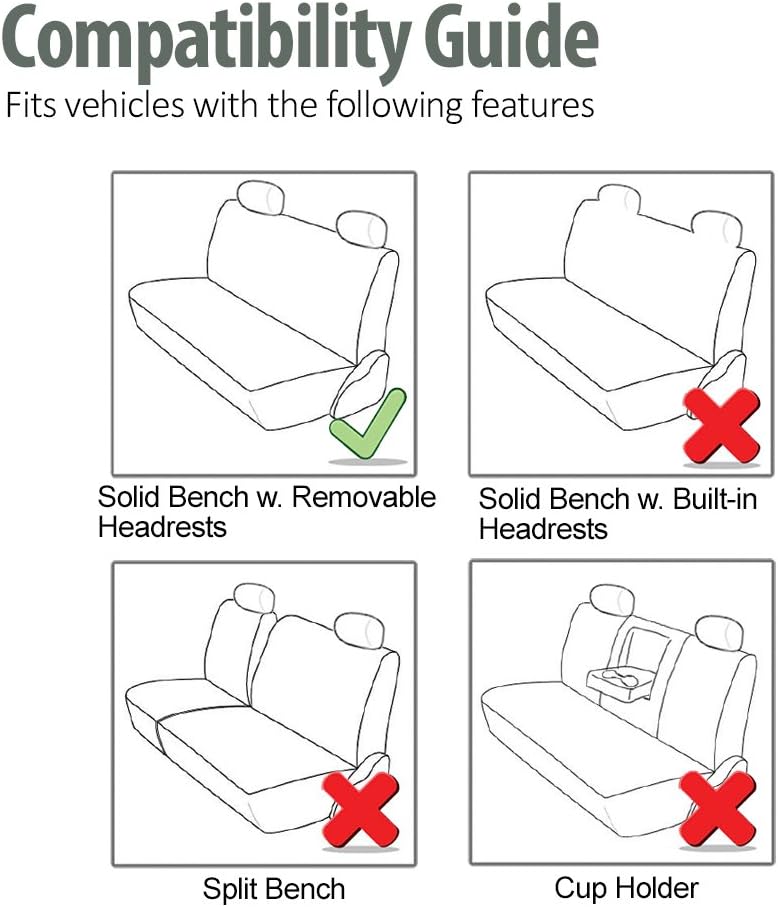 Compatibility Guide

Fits vehicles with the following features

Solid Bench w. Removable Headrests

Solid Bench w. Built-in Headrests

Split Bench

Cup Holder