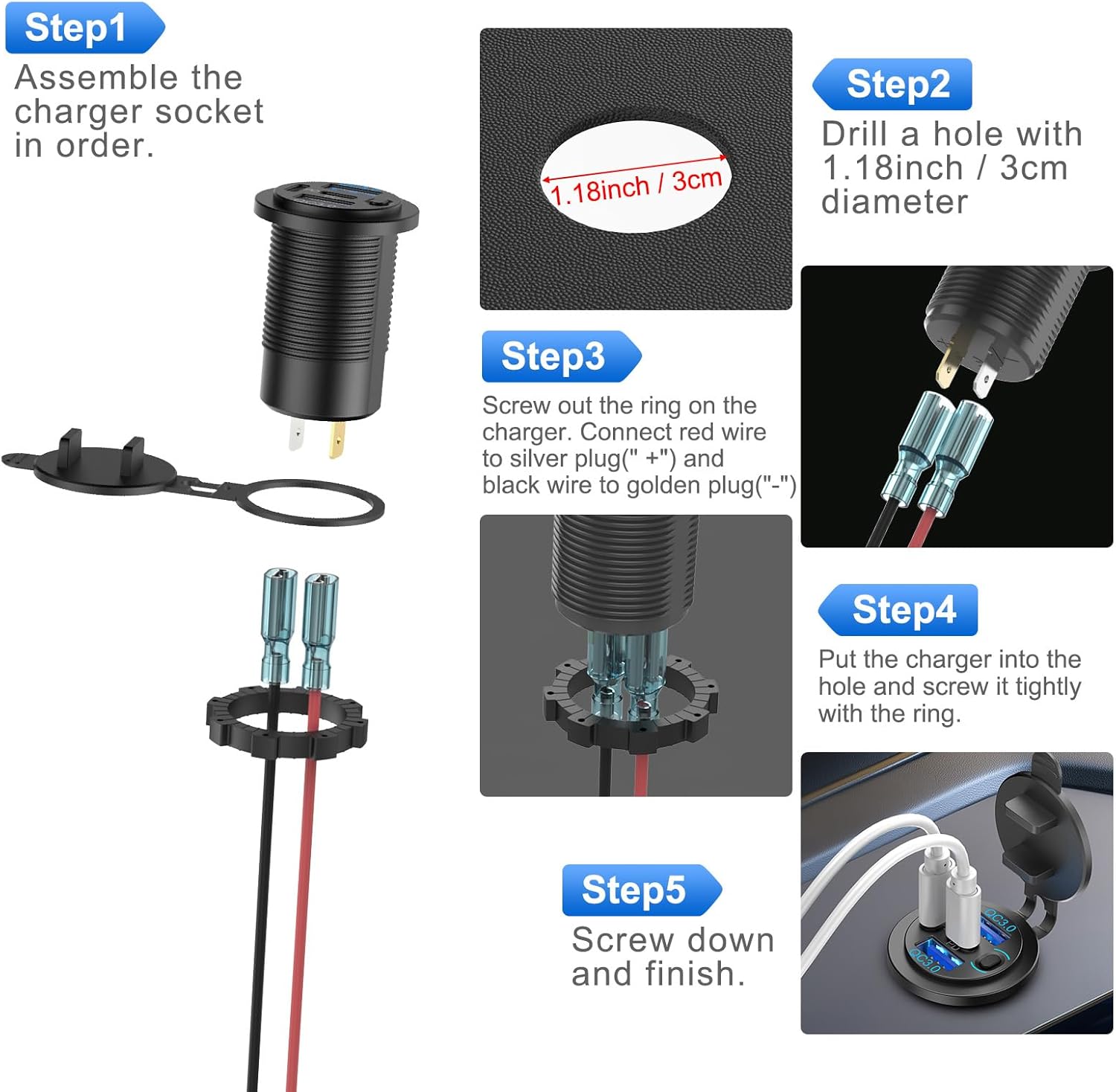 Step1
Assemble the charger socket in order.

1.18inch / 3cm

Step2
Drill a hole with 1.18inch / 3cm diameter

Step3
Screw out the ring on the charger. Connect red wire to silver plug(" +") and black wire to golden plug("-")

Step4
Put the charger into the hole and screw it tightly with the ring.

Step5
Screw down and finish.

QC3.0
QC3.0