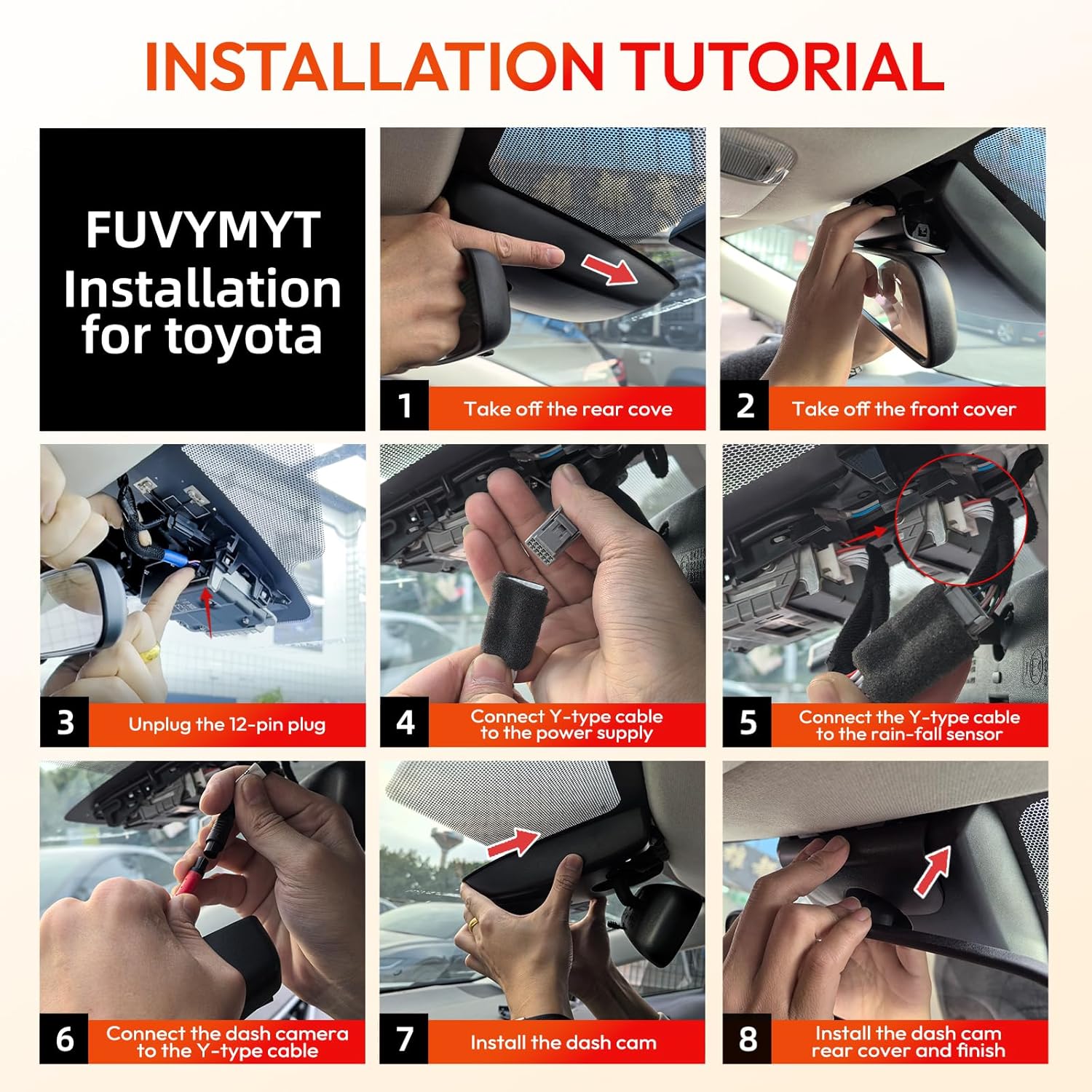 INSTALLATION TUTORIAL

FUVYMYT Installation for toyota

1 Take off the rear cove

2 Take off the front cover

3 Unplug the 12-pin plug

4 Connect Y-type cable to the power supply

5 Connect the Y-type cable to the rain-fall sensor

6 Connect the dash camera to the Y-type cable

7 Install the dash cam

8 Install the dash cam rear cover and finish